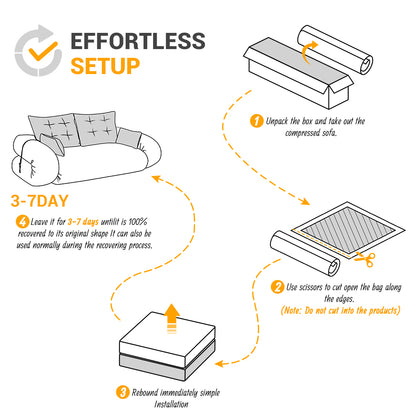 EFFORTLESS
SETUP

1 Unpack the box and take out the compressed sofa.

2 Use scissors to cut open the bag along the edges.
(Note: Do not cut into the products)

3 Rebound immediately simple Installation

3-7DAY

4 Leave it for 3-7 days untilit is 100% recovered to its original shape It can also be used normally during the recovering process.