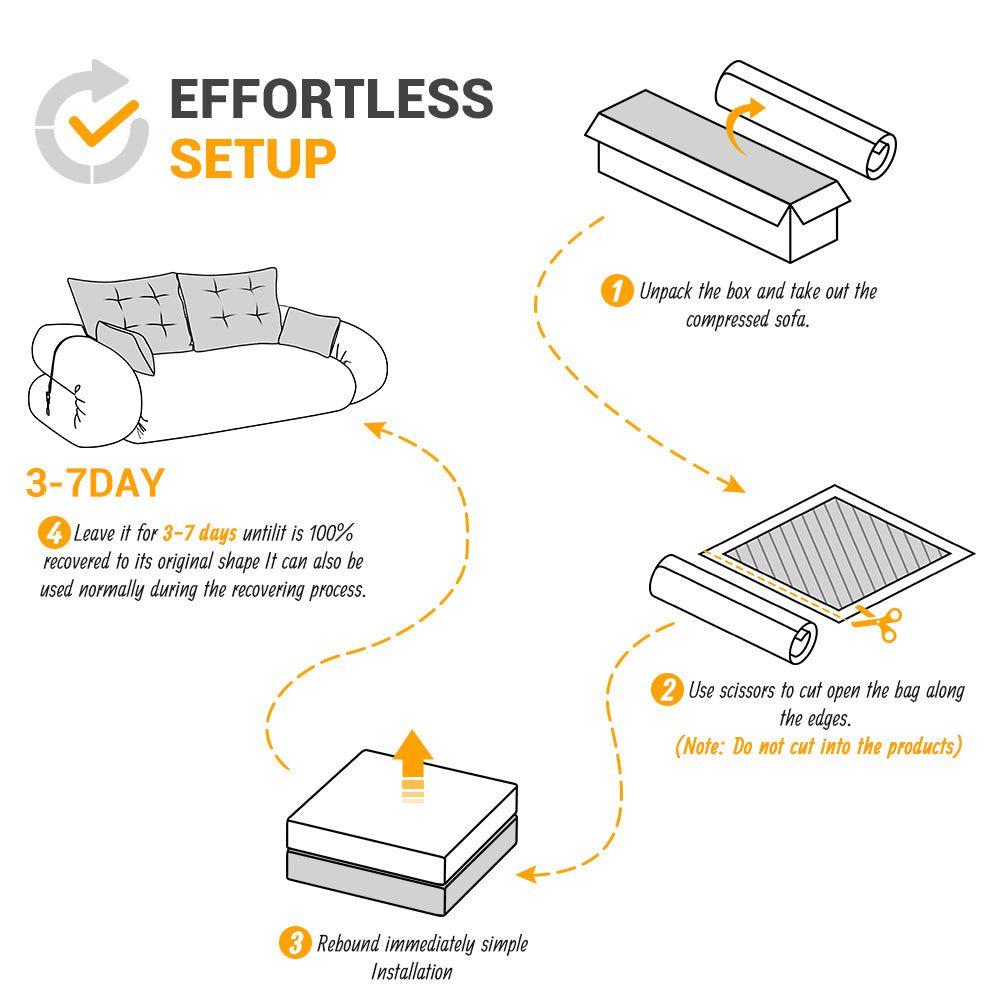 EFFORTLESS
SETUP

1 Unpack the box and take out the compressed sofa.

2 Use scissors to cut open the bag along the edges.
(Note: Do not cut into the products)

3 Rebound immediately simple Installation

3-7DAY

4 Leave it for 3-7 days untilit is 100% recovered to its original shape It can also be used normally during the recovering process.